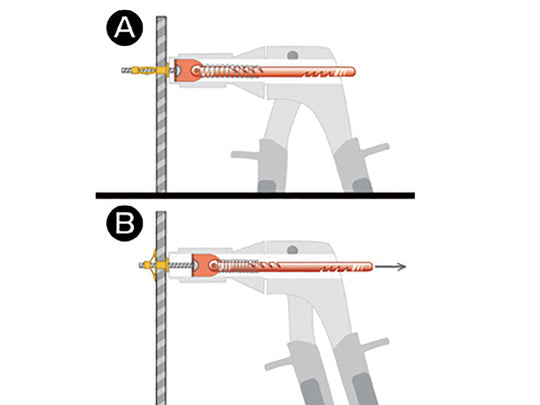 A

B